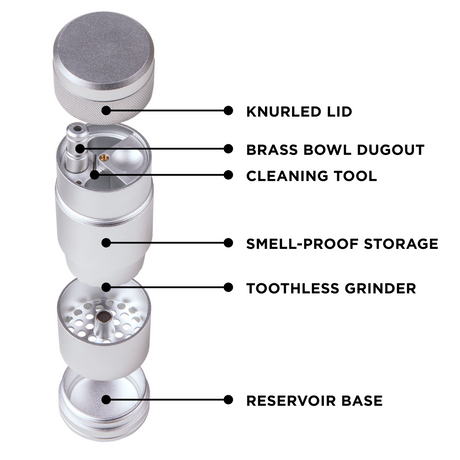 KNURLED LID

BRASS BOWL DUGOUT

CLEANING TOOL

SMELL-PROOF STORAGE

TOOTHLESS GRINDER

RESERVOIR BASE