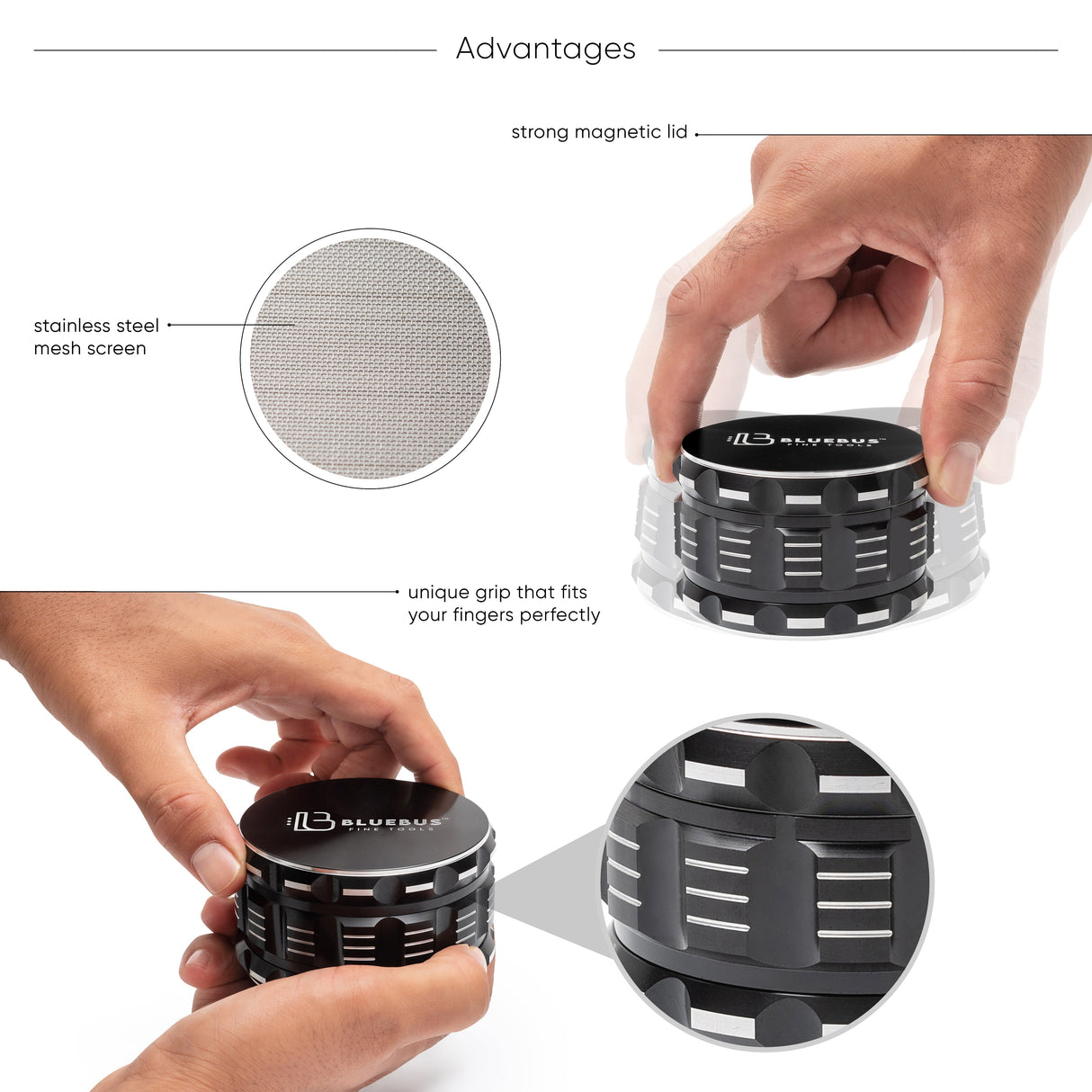 Advantages

strong magnetic lid

stainless steel mesh screen

BLUEBUS™
FINE TOOLS

unique grip that fits your fingers perfectly

BLUEBUS™
FINE TOOLS