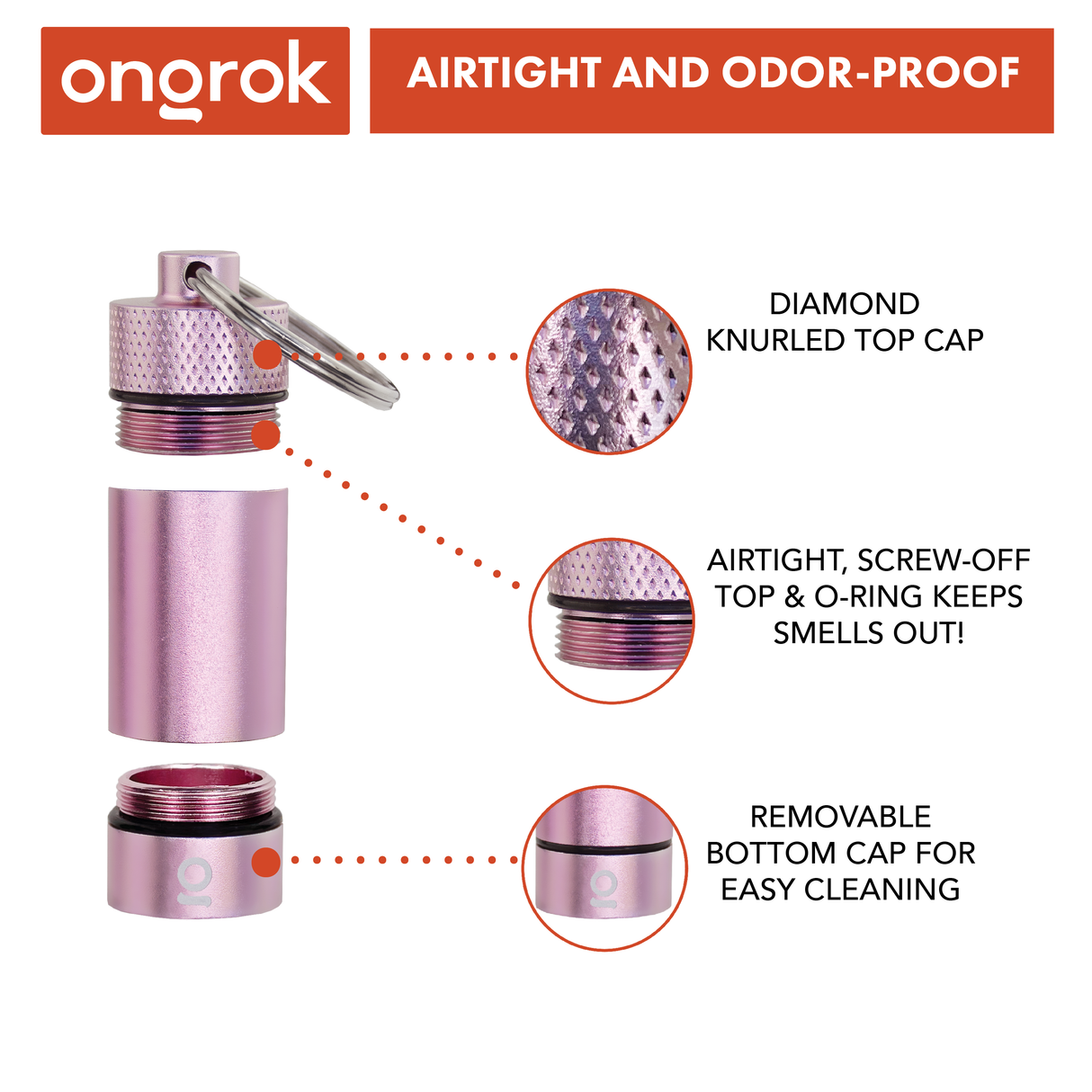 ongrok

AIRTIGHT AND ODOR-PROOF

DIAMOND KNURLED TOP CAP

AIRTIGHT, SCREW-OFF TOP & O-RING KEEPS SMELLS OUT!

REMOVABLE BOTTOM CAP FOR EASY CLEANING